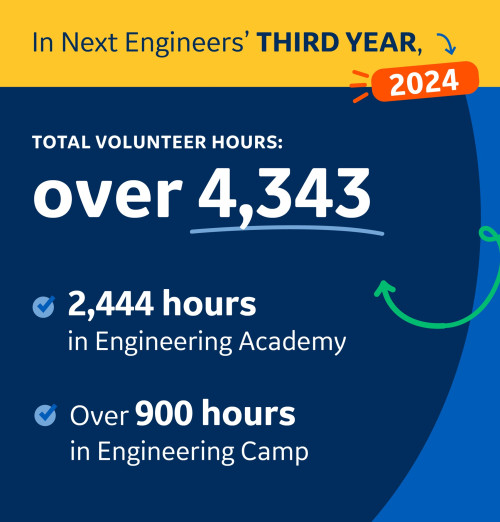 In Next Engineers' THIRD YEAR,

2024

TOTAL VOLUNTEER HOURS:

over 4,343

2,444 hours in Engineering Academy

Over 900 hours in Engineering Camp