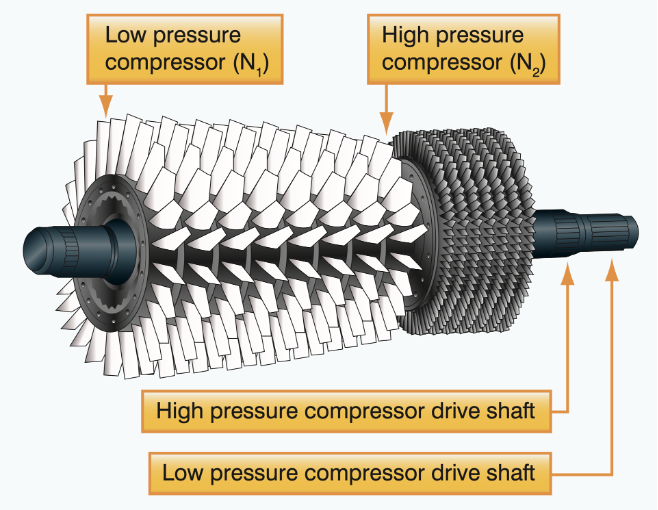 Low pressure compressor ($N_1$)

High pressure compressor ($N_2$)

High pressure compressor drive shaft

Low pressure compressor drive shaft