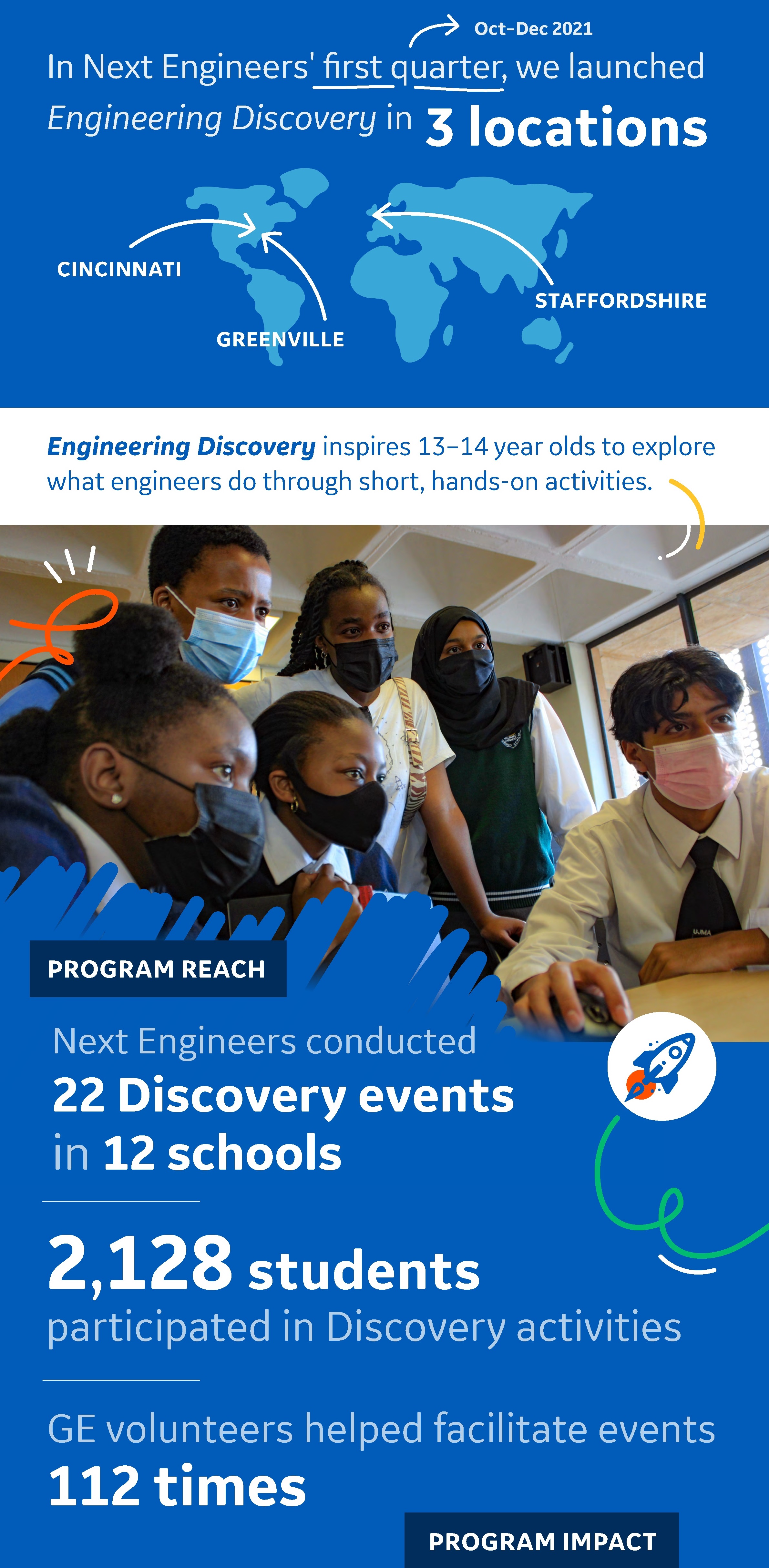 Oct–Dec 2021

In Next Engineers' first quarter, we launched Engineering Discovery in 3 locations

CINCINNATI

GREENVILLE

STAFFORDSHIRE

Engineering Discovery inspires 13–14 year olds to explore what engineers do through short, hands-on activities.

UJIMA

PROGRAM REACH

Next Engineers conducted 22 Discovery events in 12 schools

2,128 students participated in Discovery activities

GE volunteers helped facilitate events 112 times

PROGRAM IMPACT